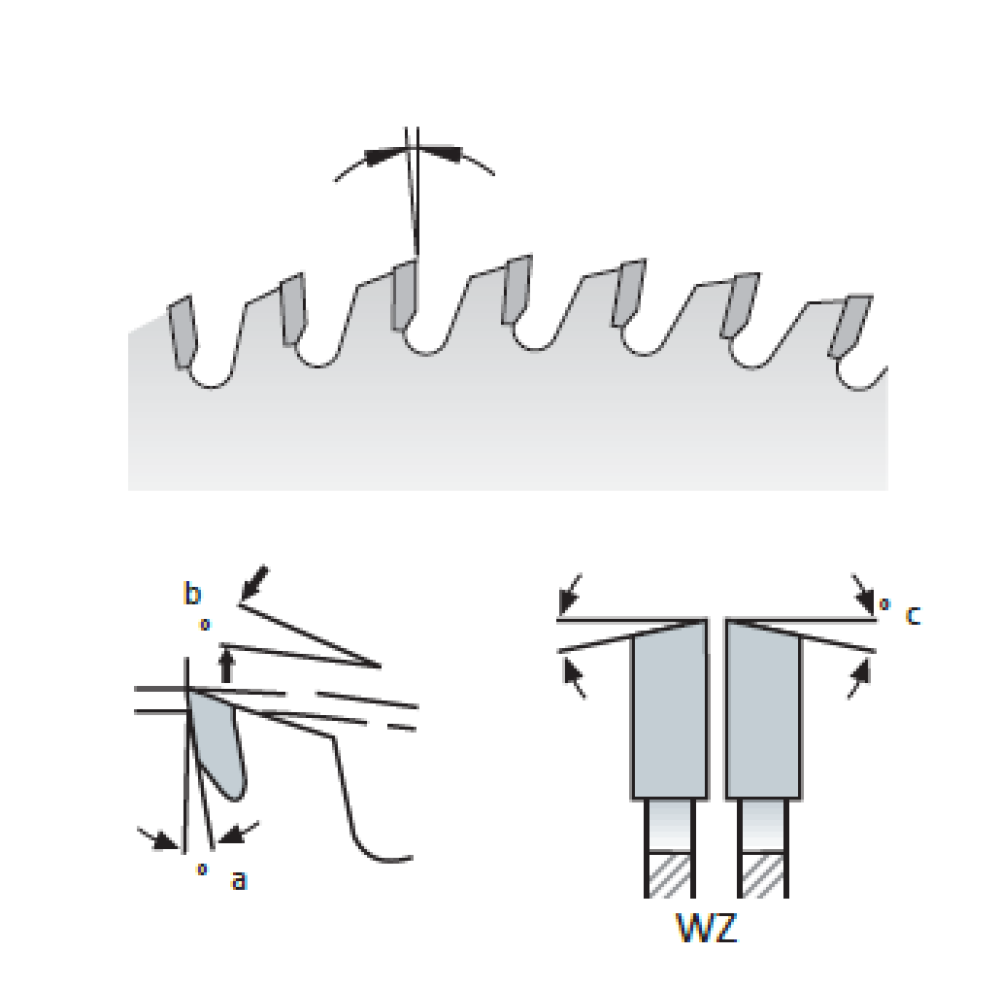 b
°

° a

° c

WZ