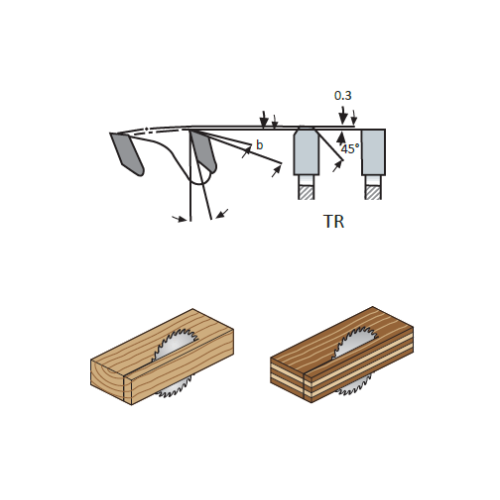 0.3

b

45°

TR